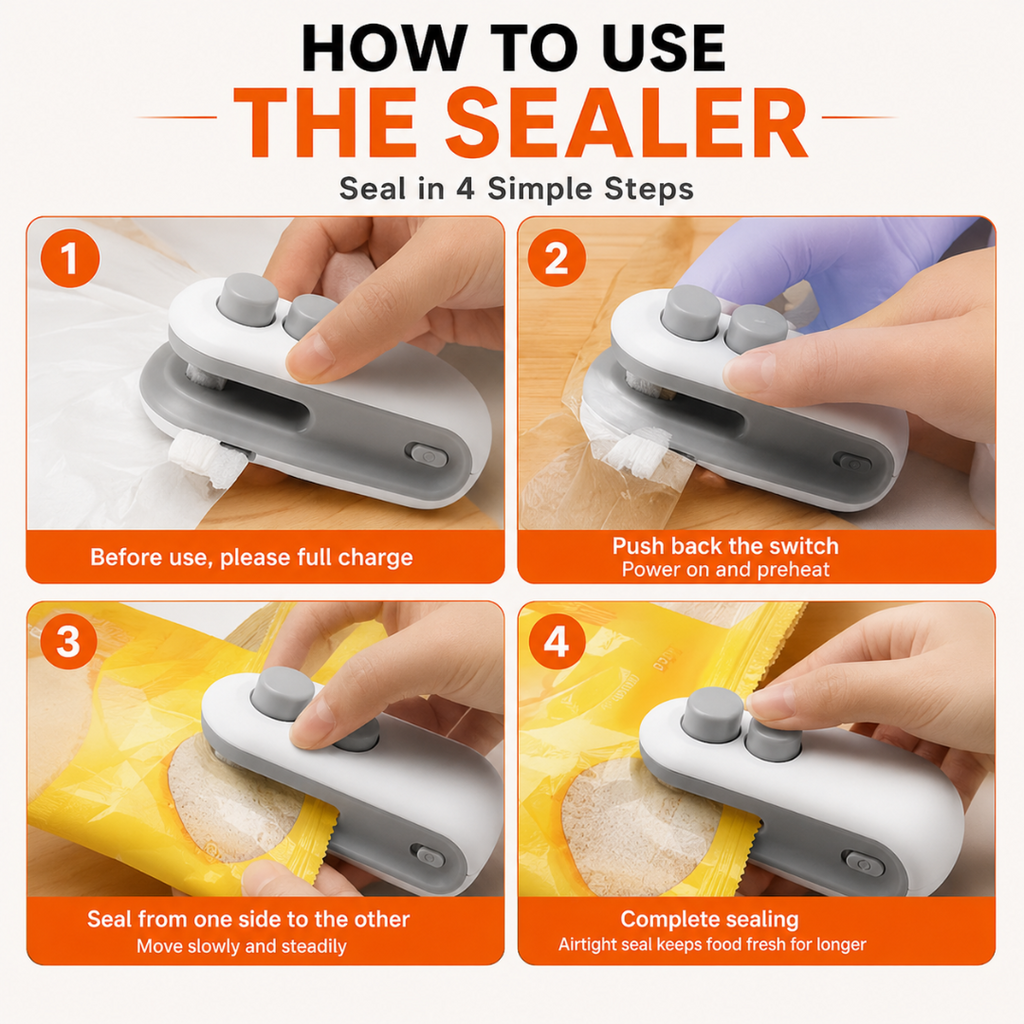 HOW TO USE
THE SEALER
Seal in 4 Simple Steps

1
Before use, please full charge

2
Push back the switch
Power on and preheat

3
Seal from one side to the other
Move slowly and steadily

4
Complete sealing
Airtight seal keeps food fresh for longer