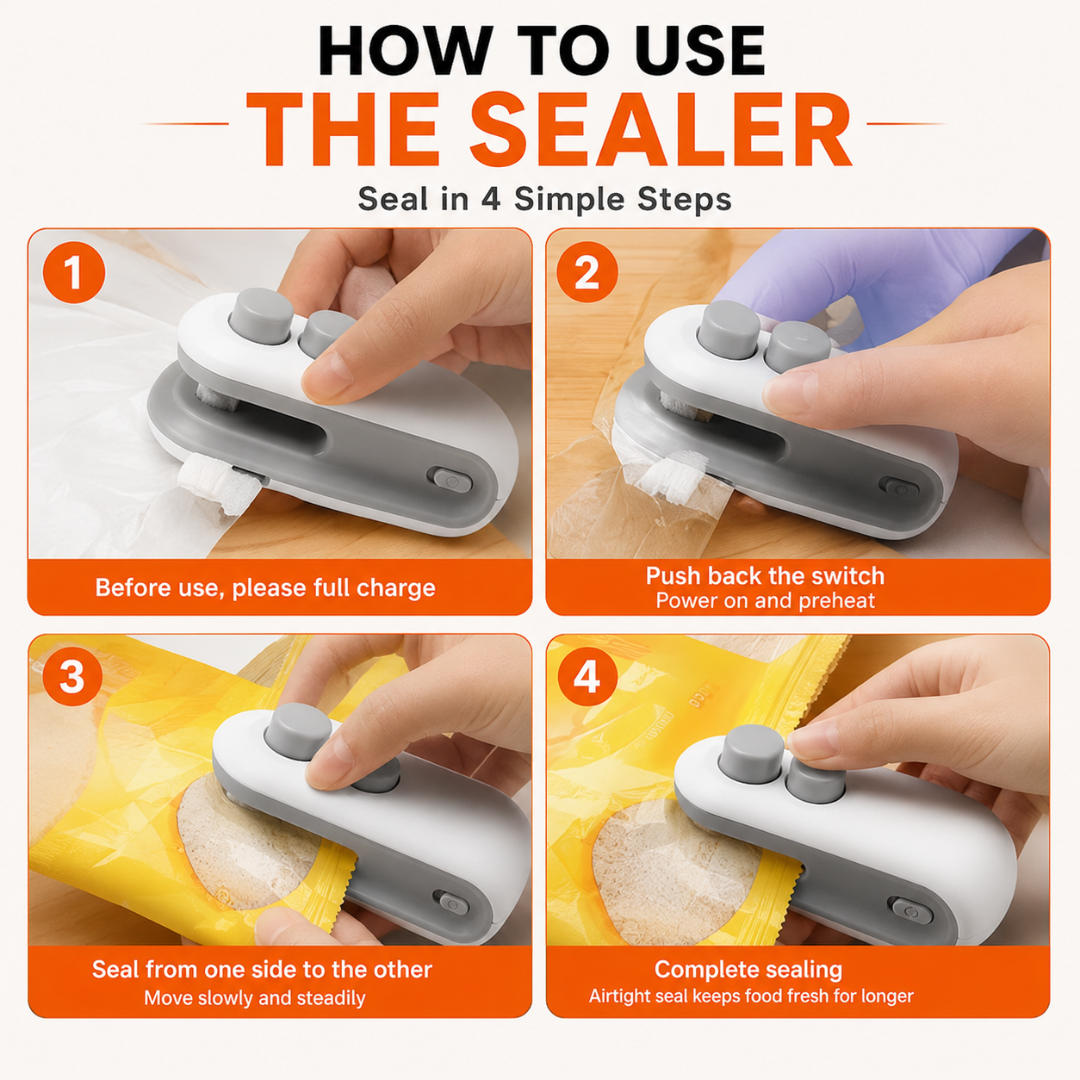 HOW TO USE
THE SEALER
Seal in 4 Simple Steps

1
Before use, please full charge

2
Push back the switch
Power on and preheat

3
Seal from one side to the other
Move slowly and steadily

4
Complete sealing
Airtight seal keeps food fresh for longer