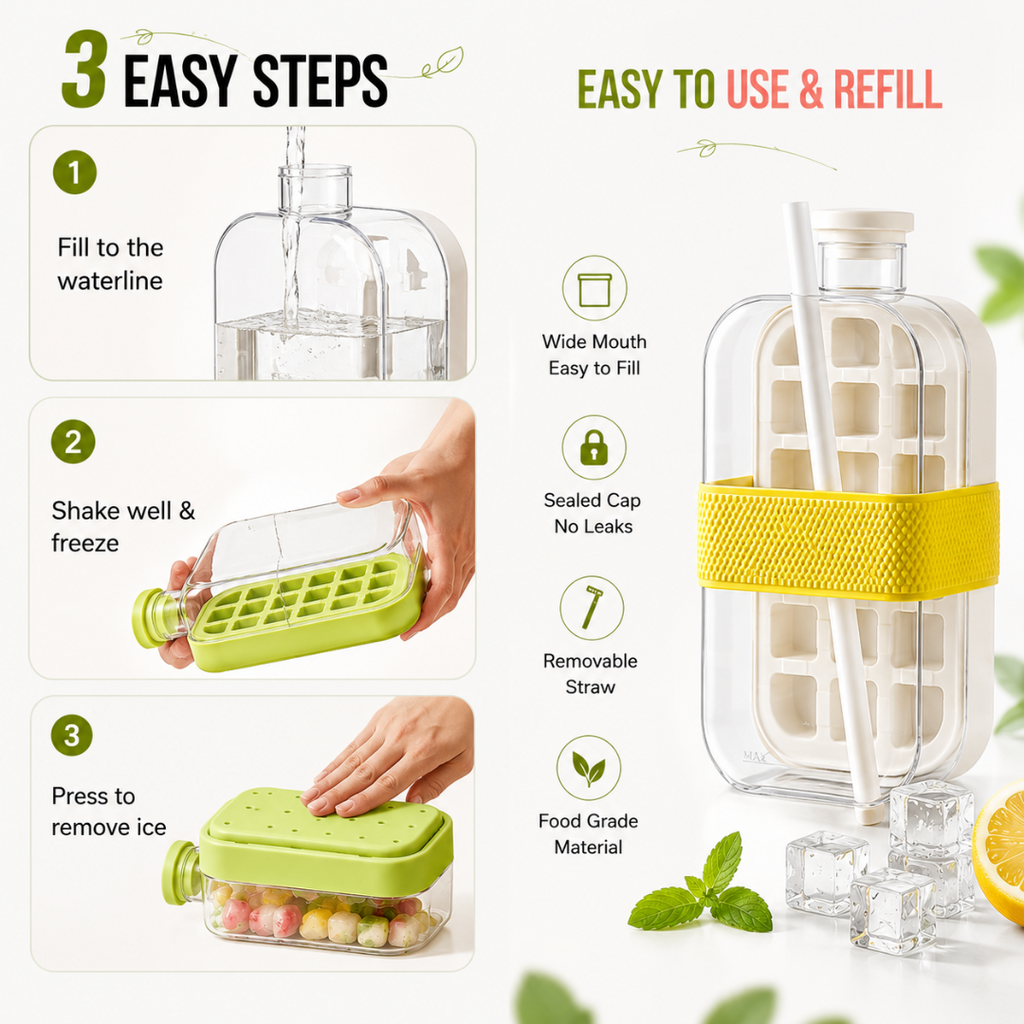 3 EASY STEPS

1

Fill to the waterline

2

Shake well & freeze

3

Press to remove ice

EASY TO USE & REFILL

Wide Mouth Easy to Fill

Sealed Cap No Leaks

Removable Straw

Food Grade Material

MAX