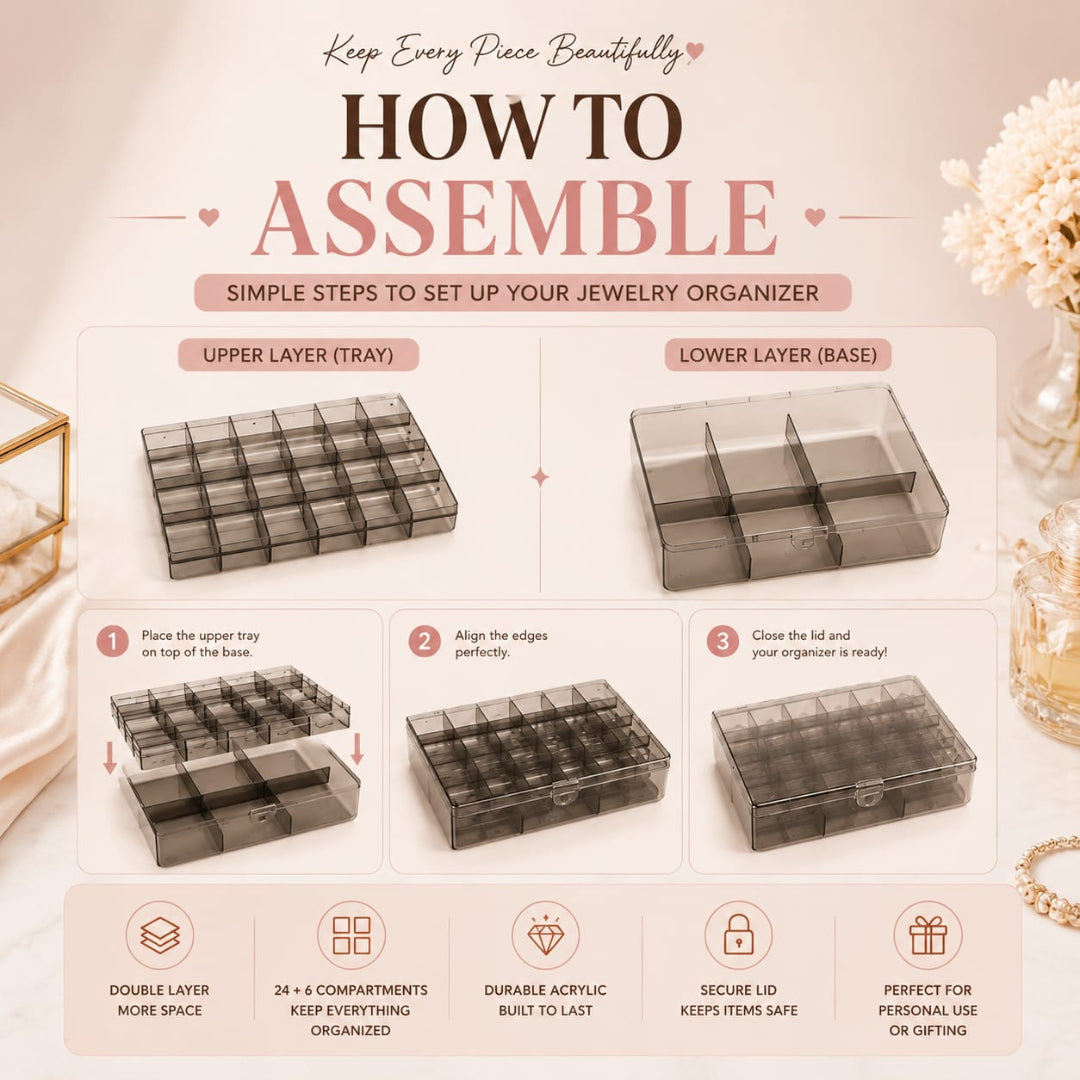 Keep Every Piece Beautifully

HOW TO
ASSEMBLE

SIMPLE STEPS TO SET UP YOUR JEWELRY ORGANIZER

UPPER LAYER (TRAY)

LOWER LAYER (BASE)

1 Place the upper tray on top of the base.

2 Align the edges perfectly.

3 Close the lid and your organizer is ready!

DOUBLE LAYER MORE SPACE

24 + 6 COMPARTMENTS KEEP EVERYTHING ORGANIZED

DURABLE ACRYLIC BUILT TO LAST

SECURE LID KEEPS ITEMS SAFE

PERFECT FOR PERSONAL USE OR GIFTING