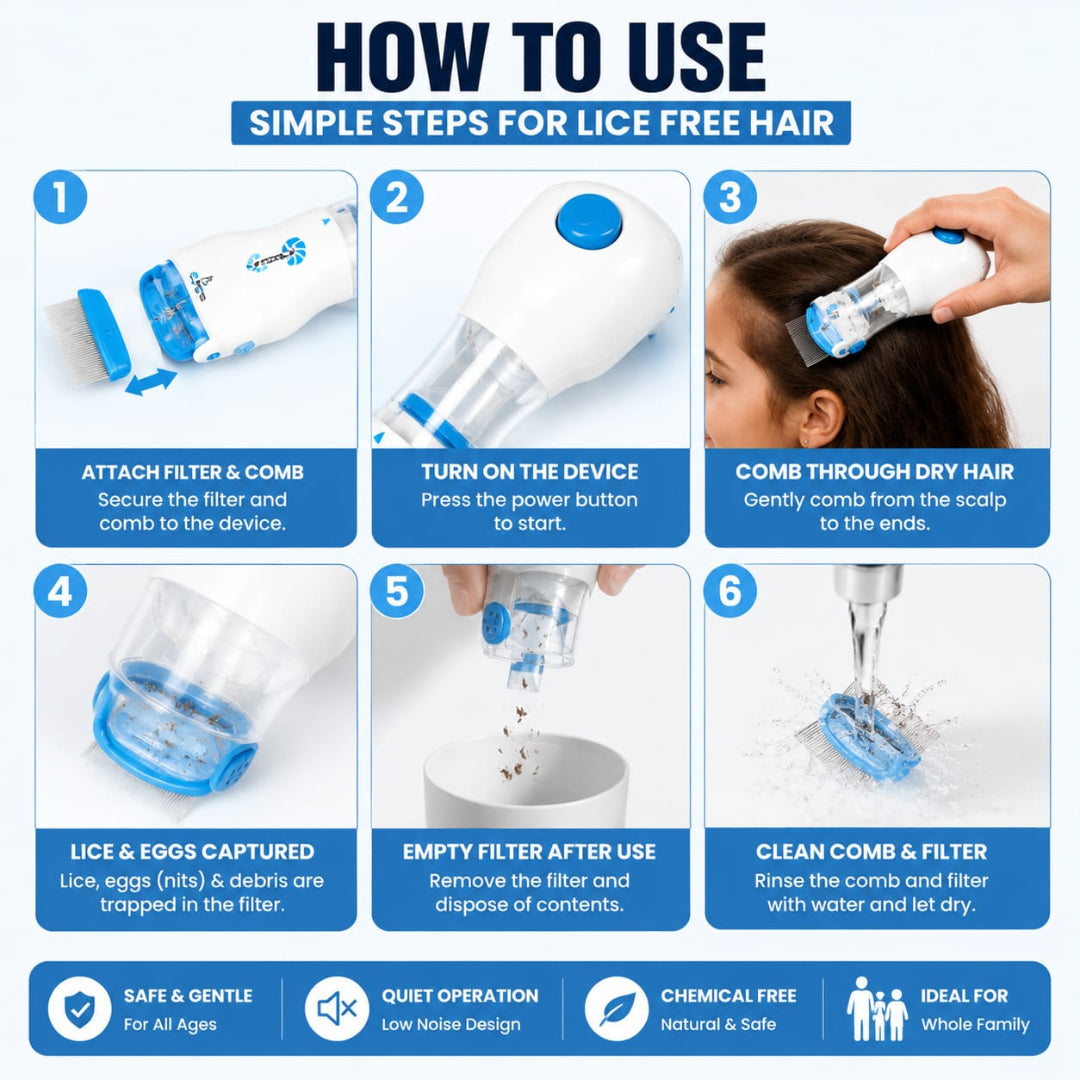 HOW TO USE
SIMPLE STEPS FOR LICE FREE HAIR

1
ATTACH FILTER & COMB
Secure the filter and comb to the device.

2
TURN ON THE DEVICE
Press the power button to start.

3
COMB THROUGH DRY HAIR
Gently comb from the scalp to the ends.

4
LICE & EGGS CAPTURED
Lice, eggs (nits) & debris are trapped in the filter.

5
EMPTY FILTER AFTER USE
Remove the filter and dispose of contents.

6
CLEAN COMB & FILTER
Rinse the comb and filter with water and let dry.

SAFE & GENTLE
For All Ages

QUIET OPERATION
Low Noise Design

CHEMICAL FREE
Natural & Safe

IDEAL FOR
Whole Family