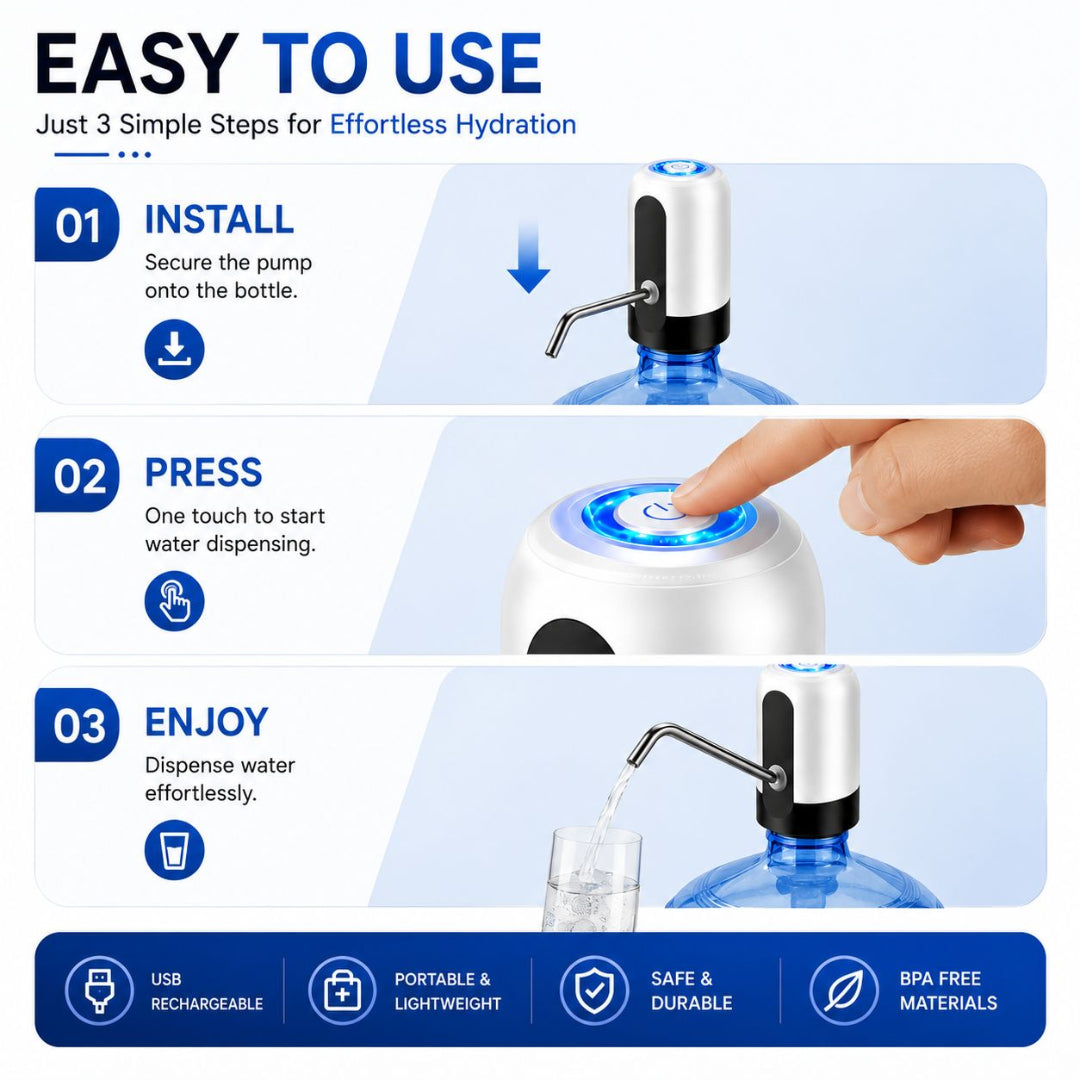 EASY TO USE

Just 3 Simple Steps for Effortless Hydration

01 INSTALL

Secure the pump onto the bottle.

02 PRESS

One touch to start water dispensing.

03 ENJOY

Dispense water effortlessly.

USB RECHARGEABLE

PORTABLE & LIGHTWEIGHT

SAFE & DURABLE

BPA FREE MATERIALS