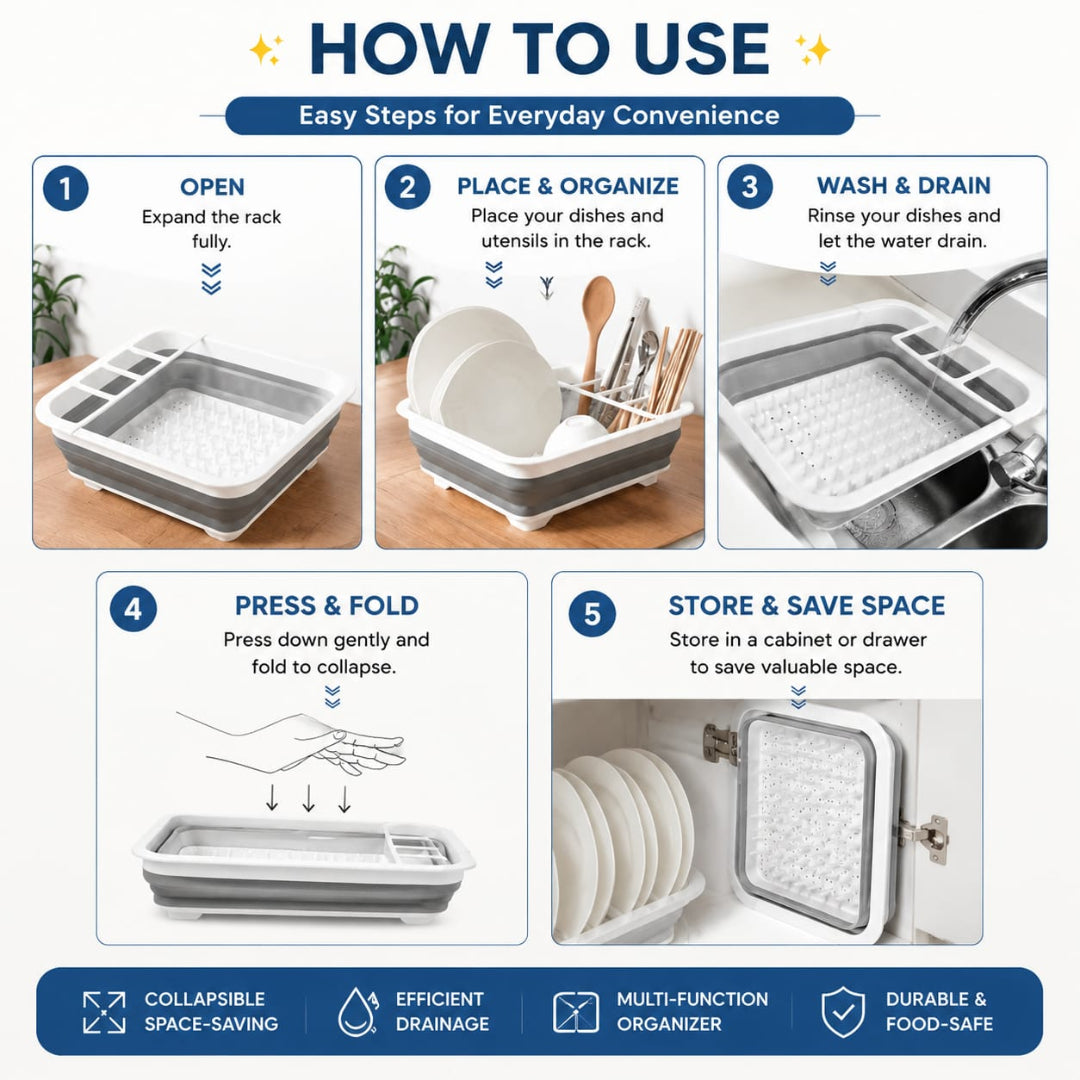 HOW TO USE

Easy Steps for Everyday Convenience

1
OPEN
Expand the rack fully.

2
PLACE & ORGANIZE
Place your dishes and utensils in the rack.

3
WASH & DRAIN
Rinse your dishes and let the water drain.

4
PRESS & FOLD
Press down gently and fold to collapse.

5
STORE & SAVE SPACE
Store in a cabinet or drawer to save valuable space.

COLLAPSIBLE SPACE-SAVING

EFFICIENT DRAINAGE

MULTI-FUNCTION ORGANIZER

DURABLE & FOOD-SAFE