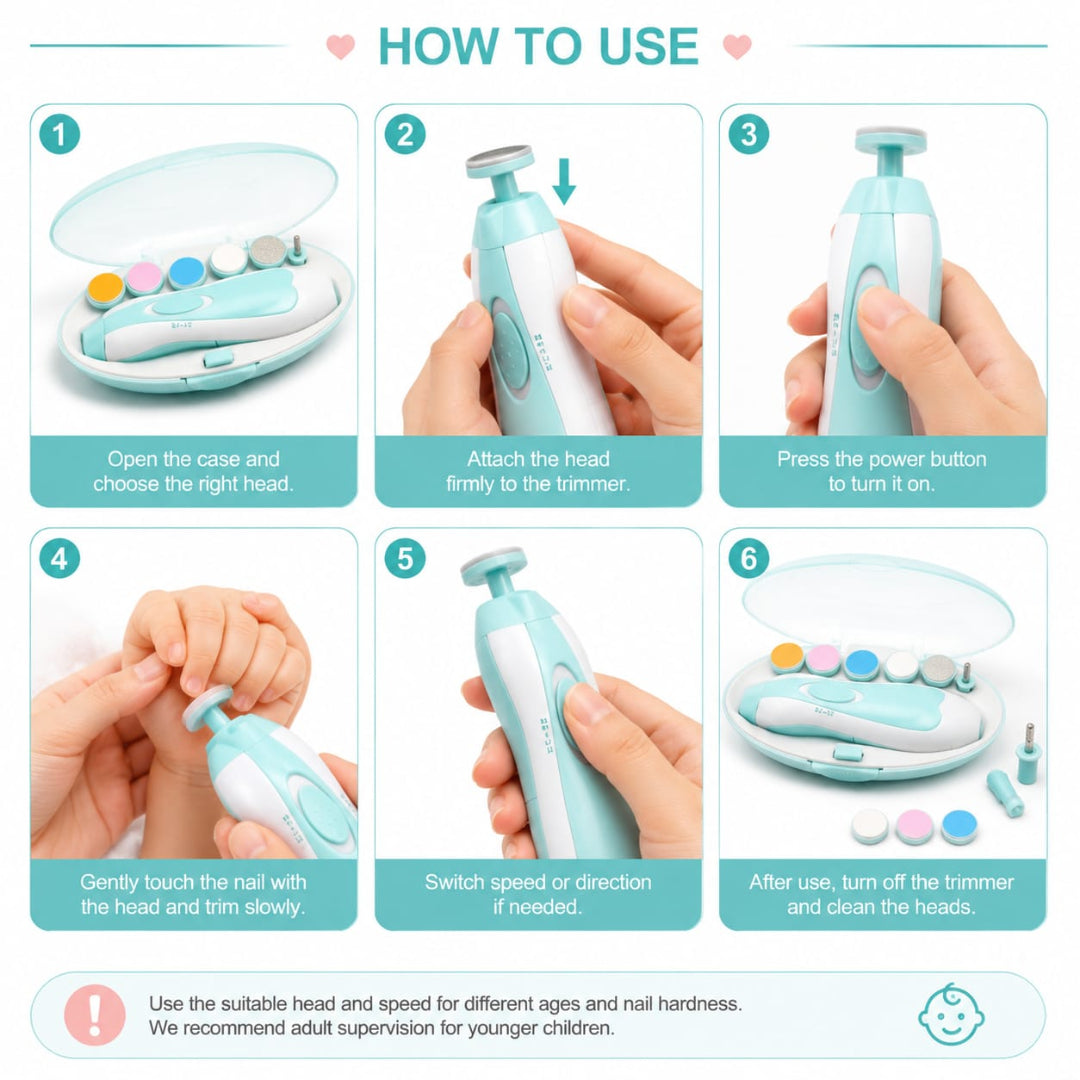 HOW TO USE

1
Open the case and choose the right head.

2
Attach the head firmly to the trimmer.

3
Press the power button to turn it on.

4
Gently touch the nail with the head and trim slowly.

5
Switch speed or direction if needed.

6
After use, turn off the trimmer and clean the heads.

!
Use the suitable head and speed for different ages and nail hardness.
We recommend adult supervision for younger children.