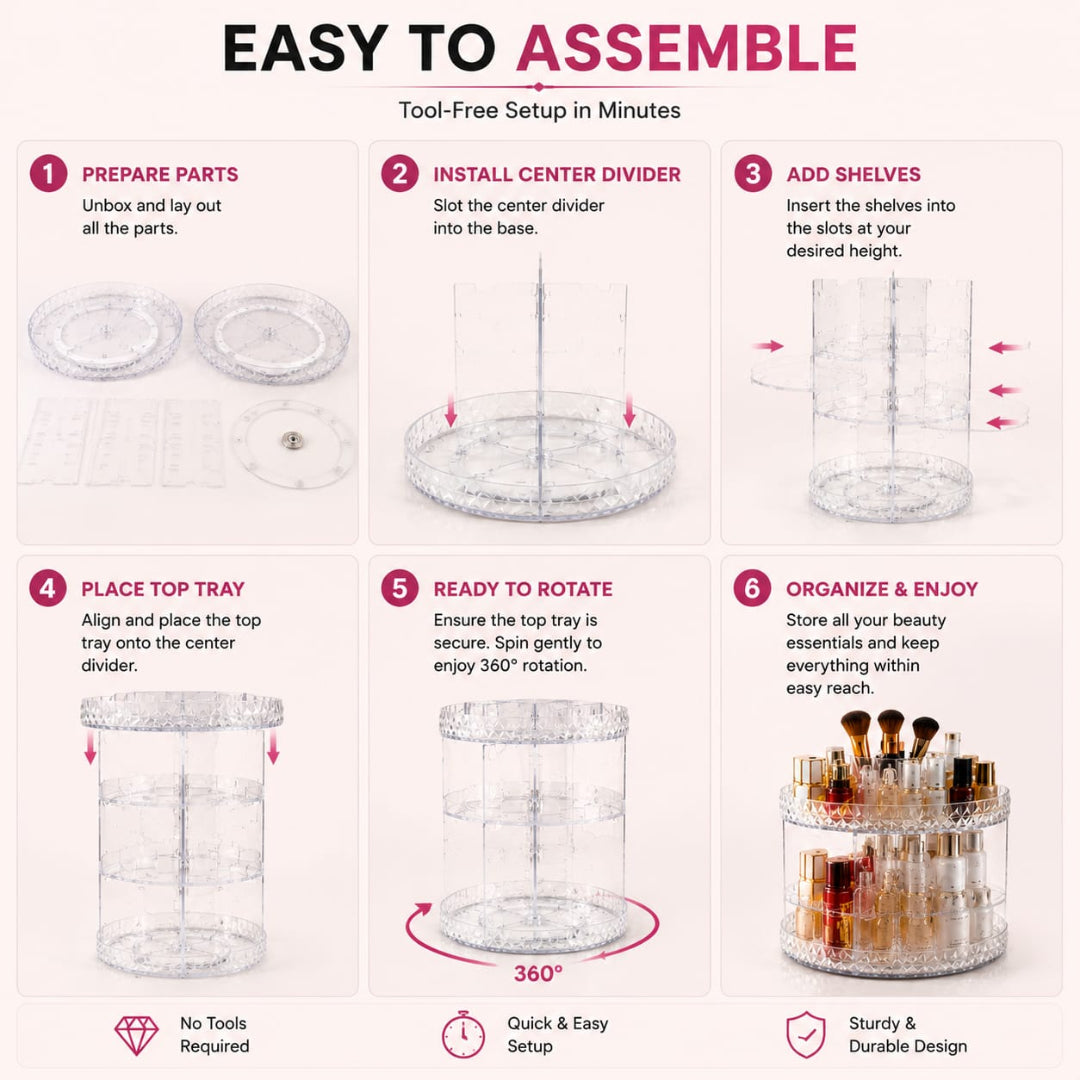 EASY TO ASSEMBLE

Tool-Free Setup in Minutes

1 PREPARE PARTS
Unbox and lay out all the parts.

2 INSTALL CENTER DIVIDER
Slot the center divider into the base.

3 ADD SHELVES
Insert the shelves into the slots at your desired height.

4 PLACE TOP TRAY
Align and place the top tray onto the center divider.

5 READY TO ROTATE
Ensure the top tray is secure. Spin gently to enjoy 360° rotation.

360°

6 ORGANIZE & ENJOY
Store all your beauty essentials and keep everything within easy reach.

No Tools Required

Quick & Easy Setup

Sturdy & Durable Design